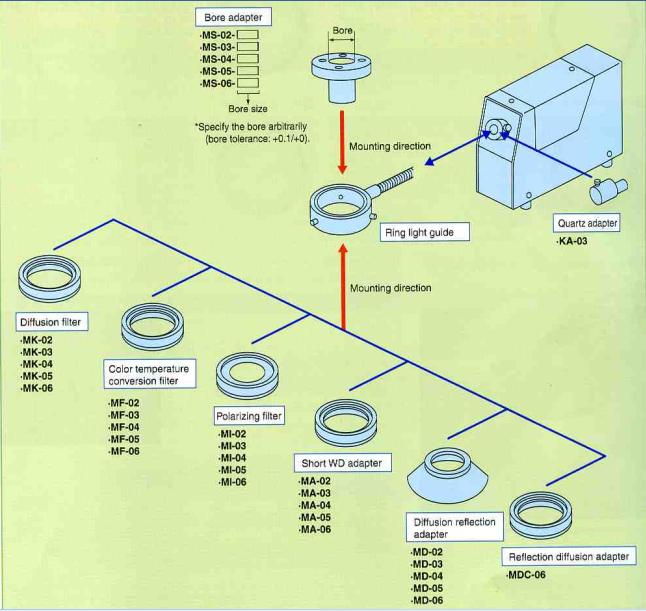 Bore adapter
·MS-02-
·MS-03-
·MS-04-
·MS-05-
·MS-06-
Bore size

*Specify the bore arbitrarily (bore tolerance: +0.1/+0).

Bore

Mounting direction

Ring light guide

Quartz adapter
·KA-03

Mounting direction

Diffusion filter
·MK-02
·MK-03
·MK-04
·MK-05
·MK-06

Color temperature conversion filter
·MF-02
·MF-03
·MF-04
·MF-05
·MF-06

Polarizing filter
·MI-02
·MI-03
·MI-04
·MI-05
·MI-06

Short WD adapter
·MA-02
·MA-03
·MA-04
·MA-05
·MA-06

Diffusion reflection adapter
·MD-02
·MD-03
·MD-04
·MD-05
·MD-06

Reflection diffusion adapter
·MDC-06